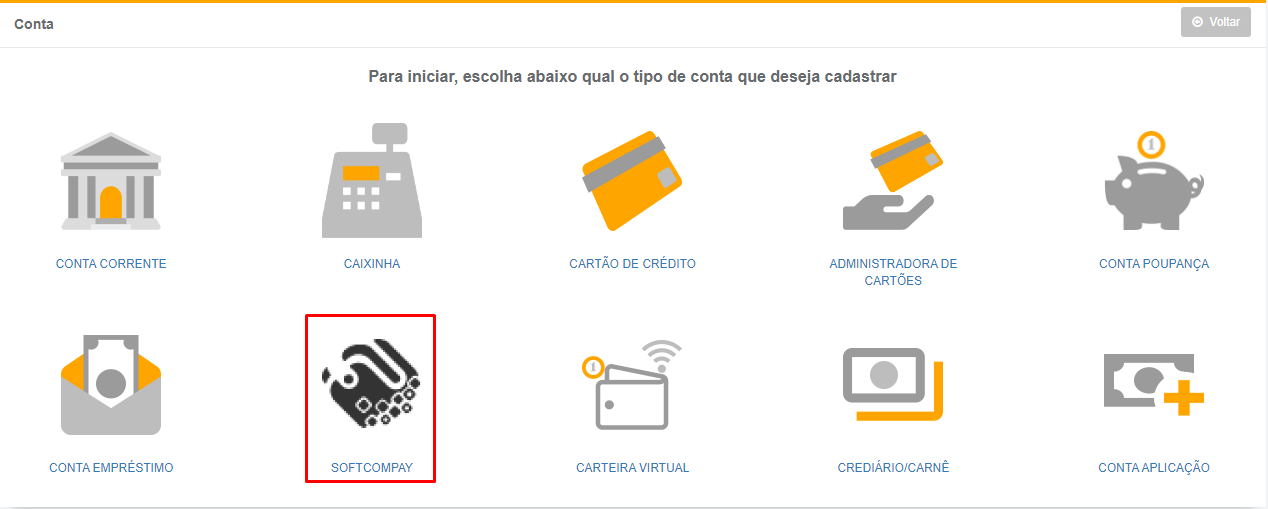 Conta

Voltar

Para iniciar, escolha abaixo qual o tipo de conta que deseja cadastrar

CONTA CORRENTE

CAIXINHA

CARTÃO DE CRÉDITO

ADMINISTRADORA DE CARTÕES

CONTA POUPANÇA

CONTA EMPRÉSTIMO

SOFTCOMPAY

CARTEIRA VIRTUAL

CREDIÁRIO/CARNÊ

CONTA APLICAÇÃO